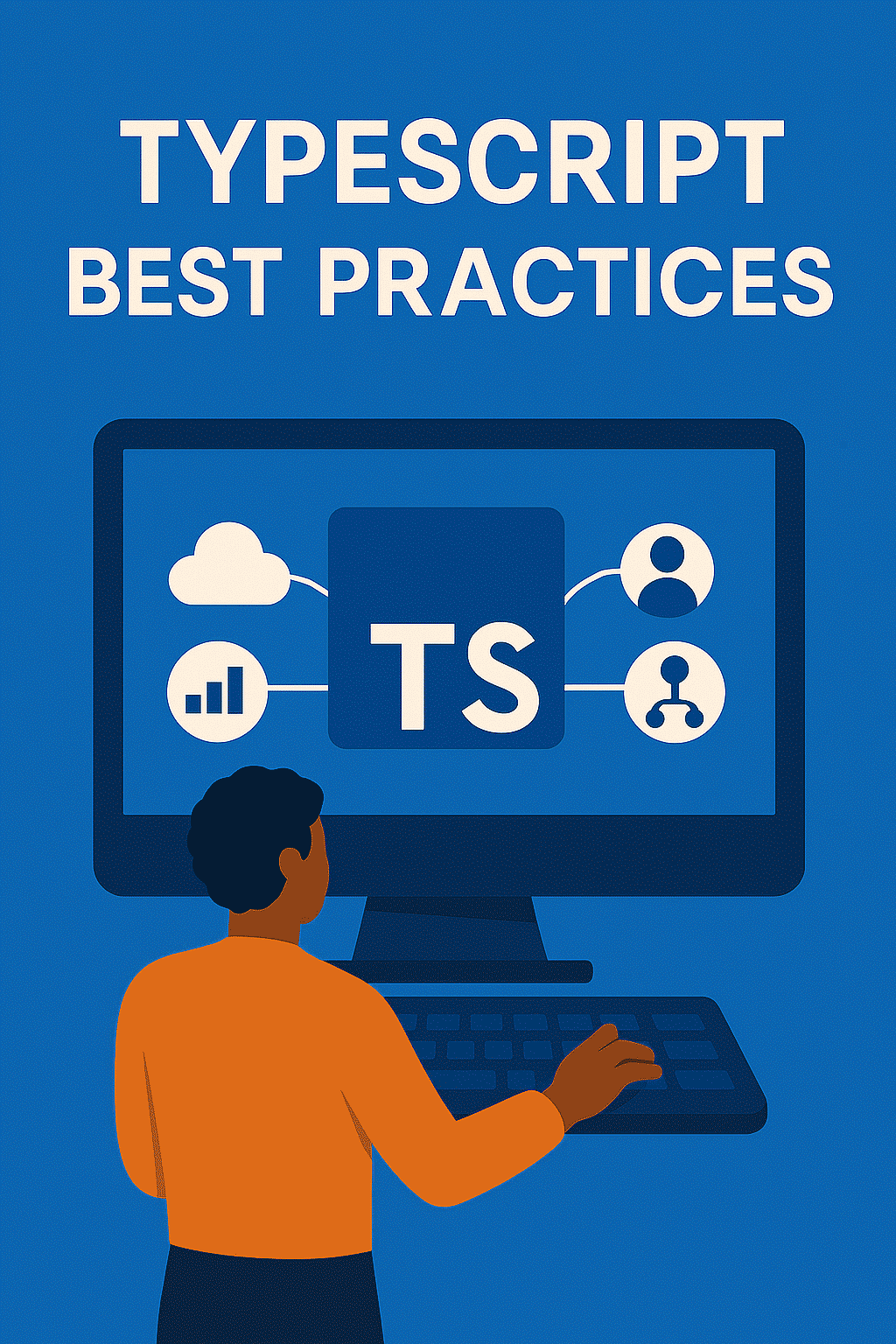 TYPESCRIPT
BEST PRACTICES

TS